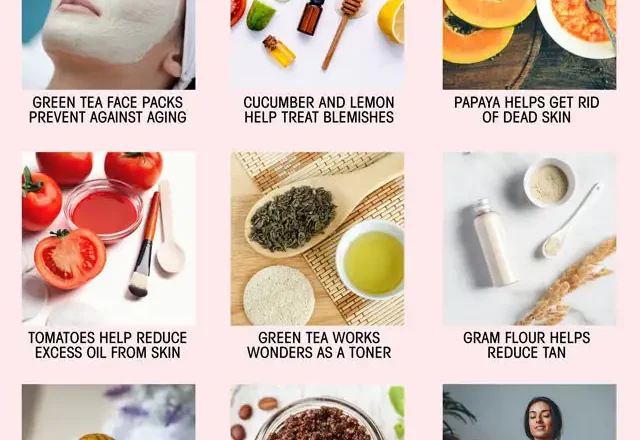 GREEN TEA FACE PACKS PREVENT AGAINST AGING

CUCUMBER AND LEMON HELP TREAT BLEMISHES

PAPAYA HELPS GET RID OF DEAD SKIN

TOMATOES HELP REDUCE EXCESS OIL FROM SKIN

GREEN TEA WORKS WONDERS AS A TONER

GRAM FLOUR HELPS REDUCE TAN